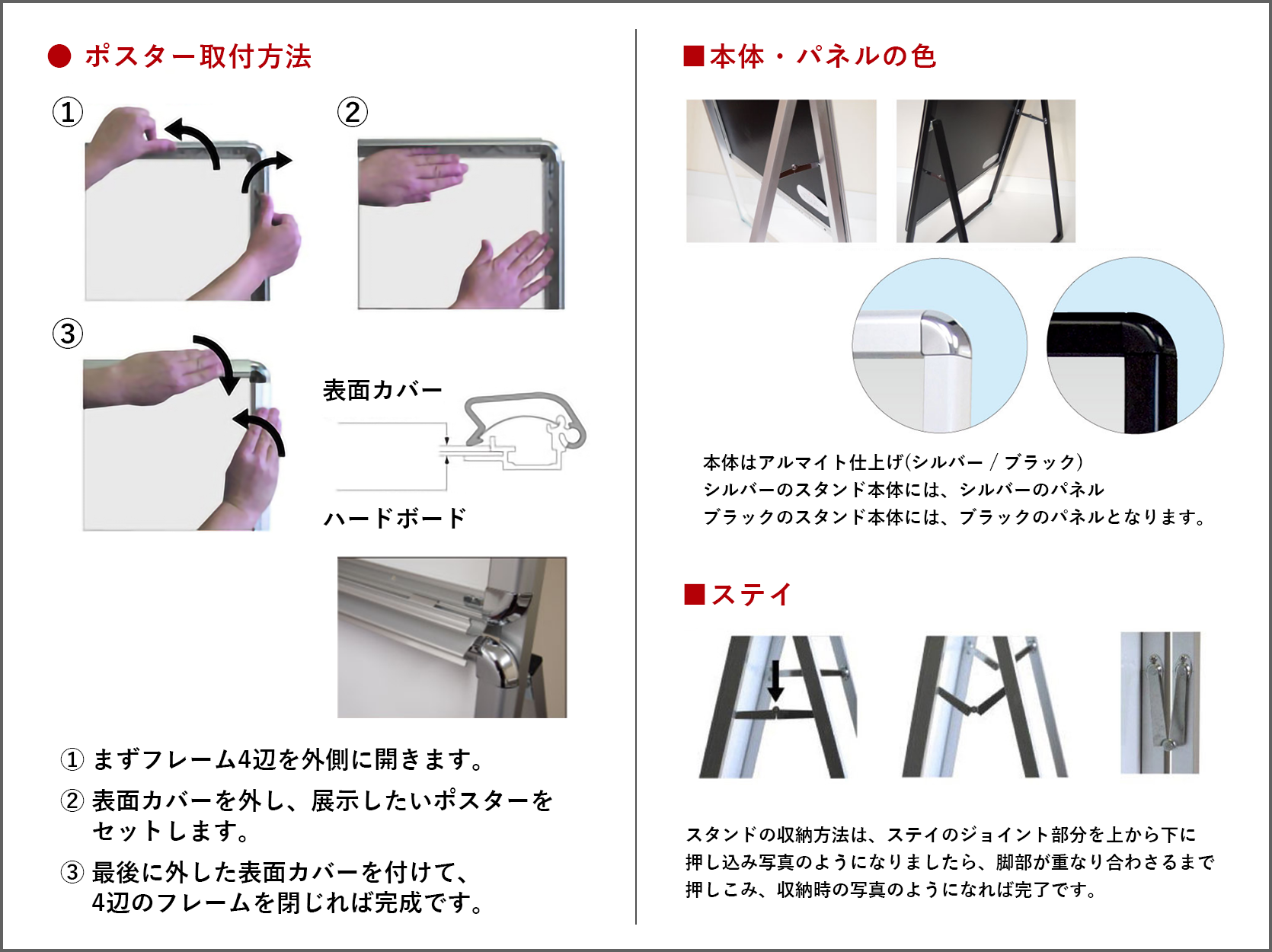 ● ポスター取付方法

①

②

③

表面カバー

ハードボード

① まずフレーム4辺を外側に開きます。

② 表面カバーを外し、展示したいポスターをセットします。

③ 最後に外した表面カバーを付けて、4辺のフレームを閉じれば完成です。

■本体・パネルの色

本体はアルマイト仕上げ(シルバー / ブラック)
シルバーのスタンド本体には、シルバーのパネル
ブラックのスタンド本体には、ブラックのパネルとなります。

■ステイ

スタンドの収納方法は、ステイのジョイント部分を上から下に押し込み写真のようになりましたら、脚部が重なり合わさるまで押しこみ、収納時の写真のようになれば完了です。